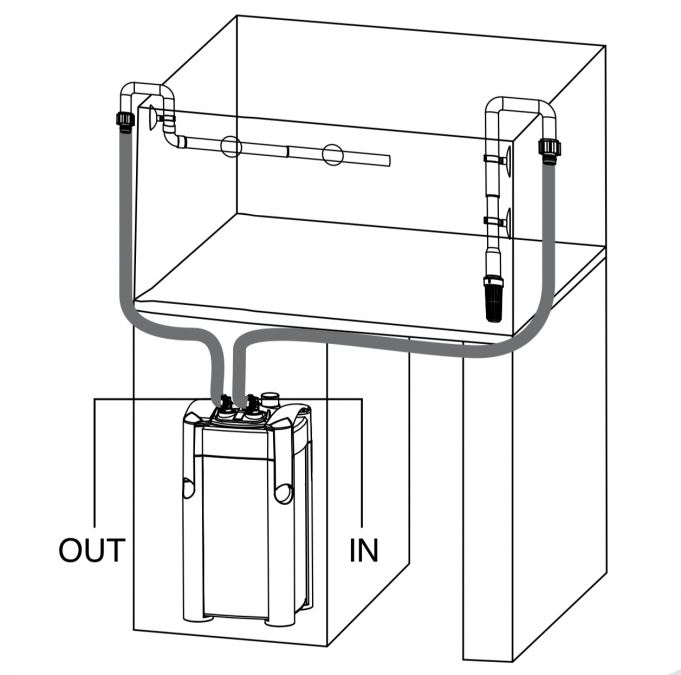 OUT

IN